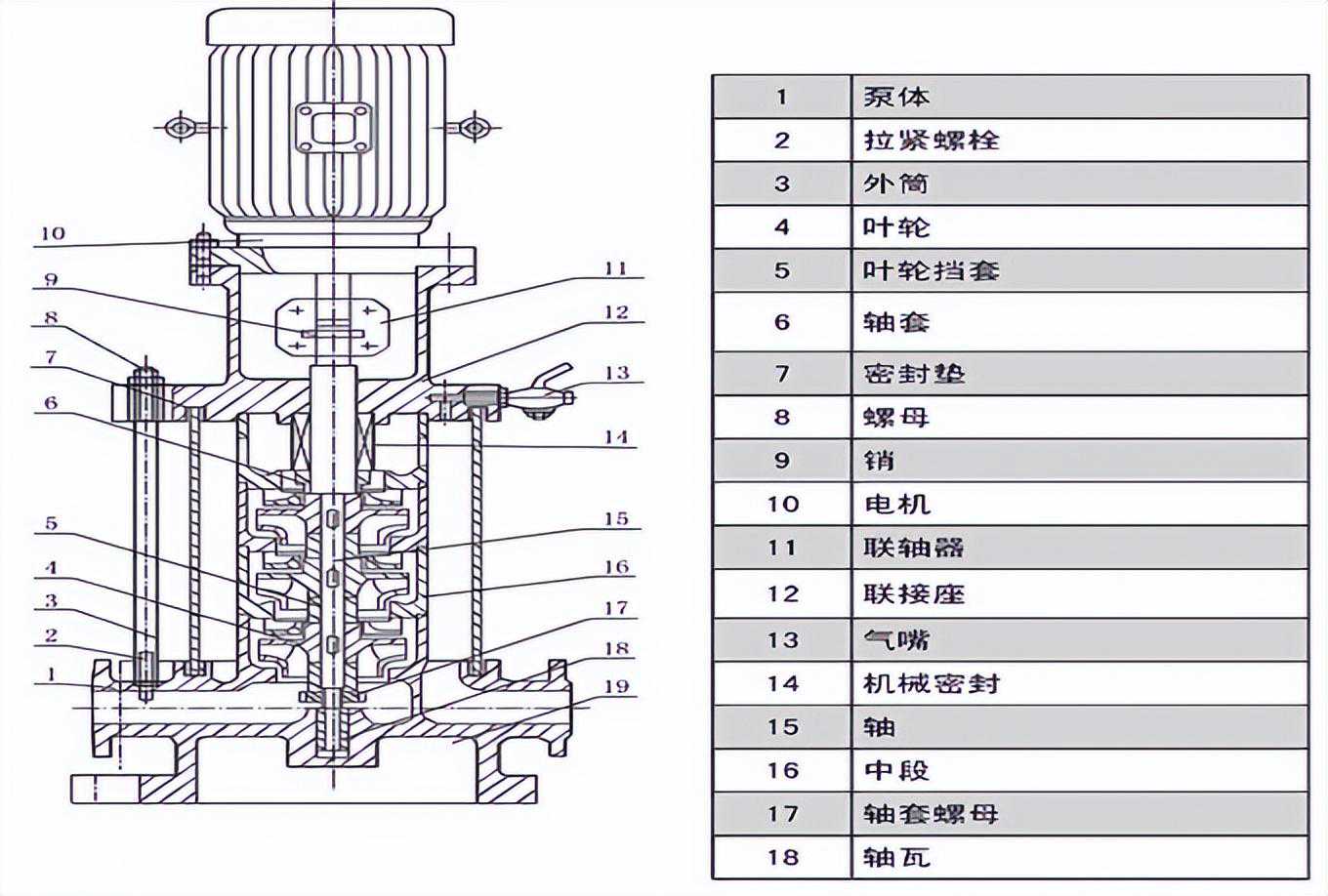 10
9
8
7
6
5
4
3
2
1
11
12
13
14
15
16
17
18
19

| 1 | 泵体 |
|---|---|
| 2 | 拉紧螺栓 |
| 3 | 外筒 |
| 4 | 叶轮 |
| 5 | 叶轮挡套 |
| 6 | 轴套 |
| 7 | 密封垫 |
| 8 | 螺母 |
| 9 | 销 |
| 10 | 电机 |
| 11 | 联轴器 |
| 12 | 联接座 |
| 13 | 气嘴 |
| 14 | 机械密封 |
| 15 | 轴 |
| 16 | 中段 |
| 17 | 轴套螺母 |
| 18 | 轴瓦 |