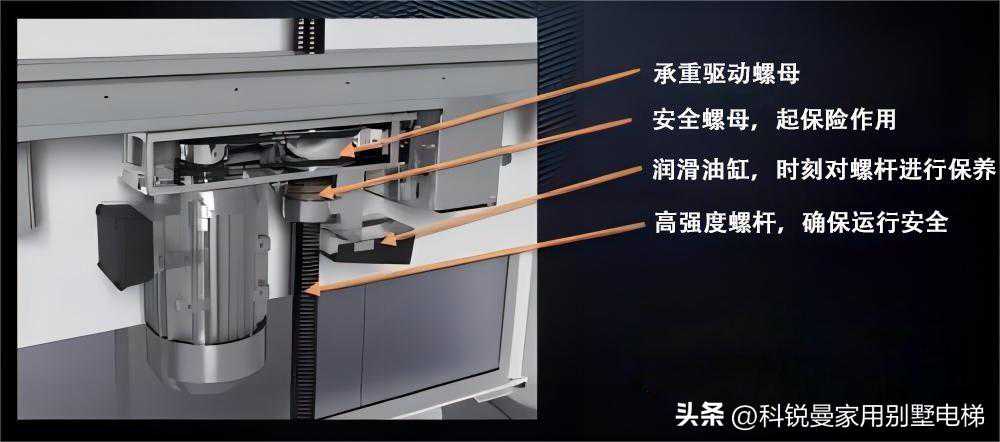 承重驱动螺母

安全螺母，起保险作用

润滑油缸，时刻对螺杆进行保养

高强度螺杆，确保运行安全

头条 @科锐曼家用别墅电梯