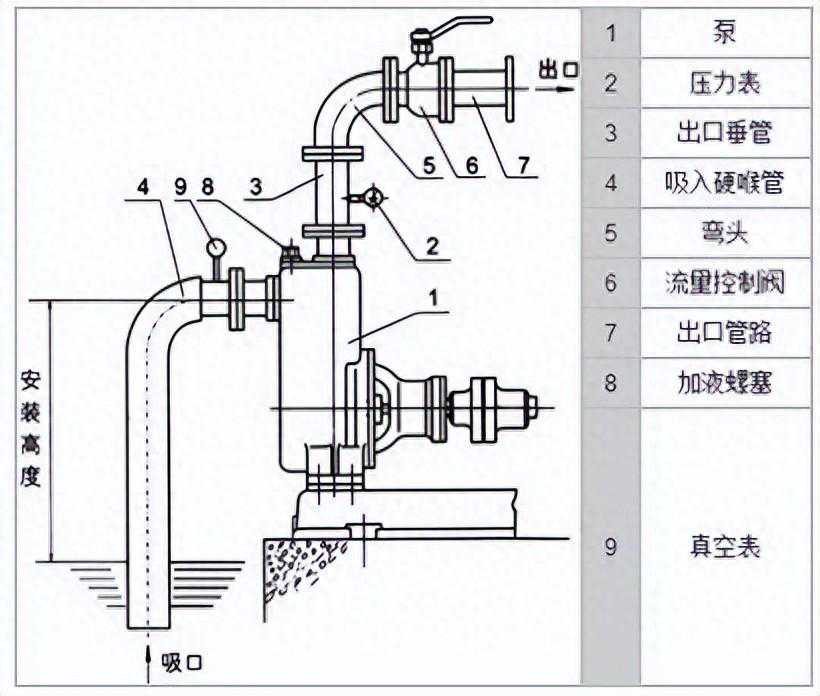 出口

5 6 7

4 9 8 3

2

1

安装高度

吸口

| 1 | 泵 |
|---|---|
| 2 | 压力表 |
| 3 | 出口垂管 |
| 4 | 吸入硬喉管 |
| 5 | 弯头 |
| 6 | 流量控制阀 |
| 7 | 出口管路 |
| 8 | 加液螺塞 |
| 9 | 真空表 |