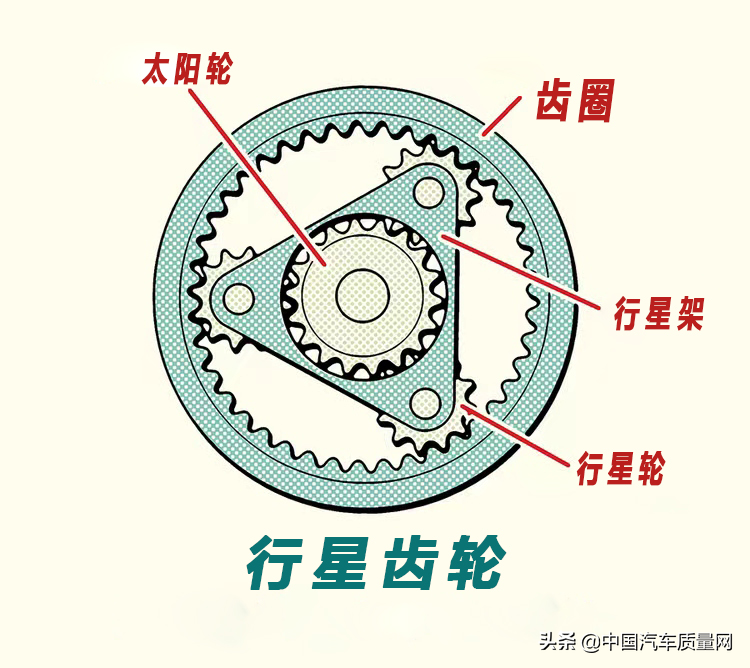 太阳轮

齿圈

行星架

行星轮

行星齿轮

头条 @中国汽车质量网