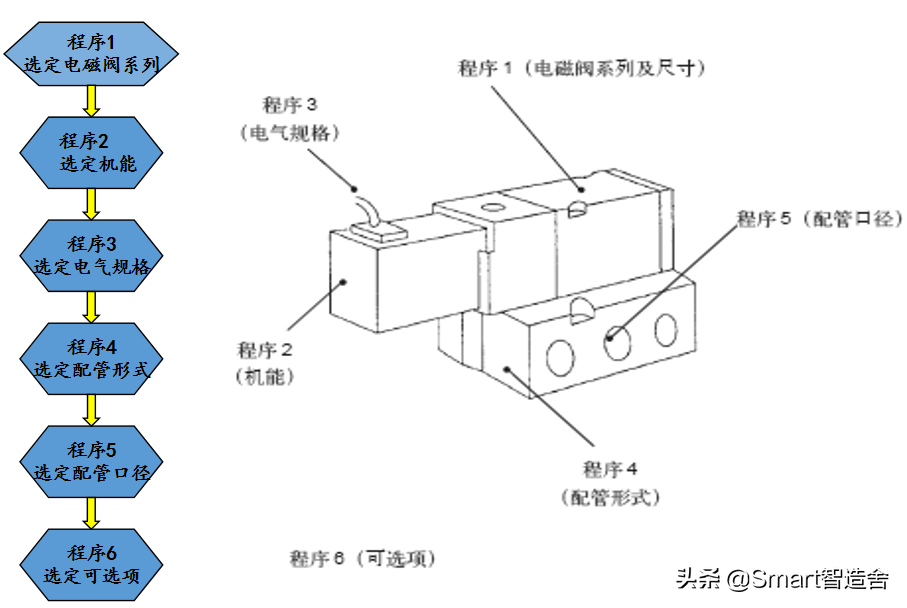 程序1
选定电磁阀系列

程序2
选定机能

程序3
选定电气规格

程序4
选定配管形式

程序5
选定配管口径

程序6
选定可选项

程序 1（电磁阀系列及尺寸）

程序 3
（电气规格）

程序 5（配管口径）

程序 2
（机能）

程序 4
（配管形式）

程序 6（可选项）

头条 @Smart智造舍