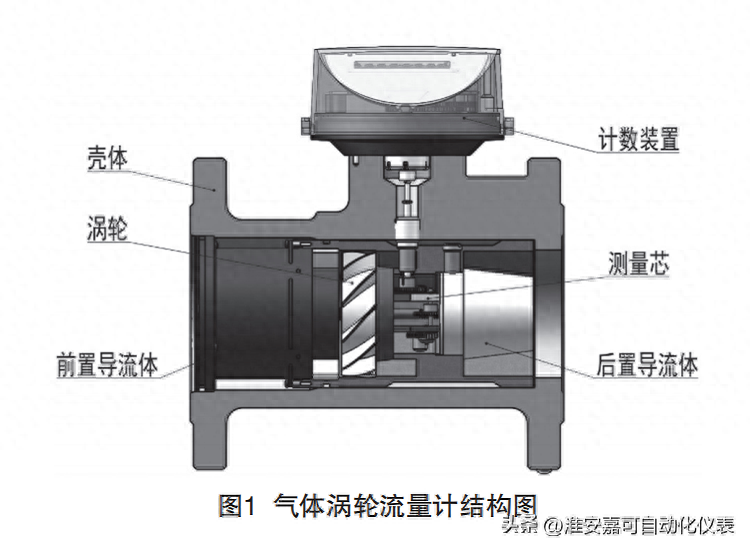 计数装置

壳体

涡轮

测量芯

前置导流体

后置导流体

图1 气体涡轮流量计结构图

头条 @淮安嘉可自动化仪表