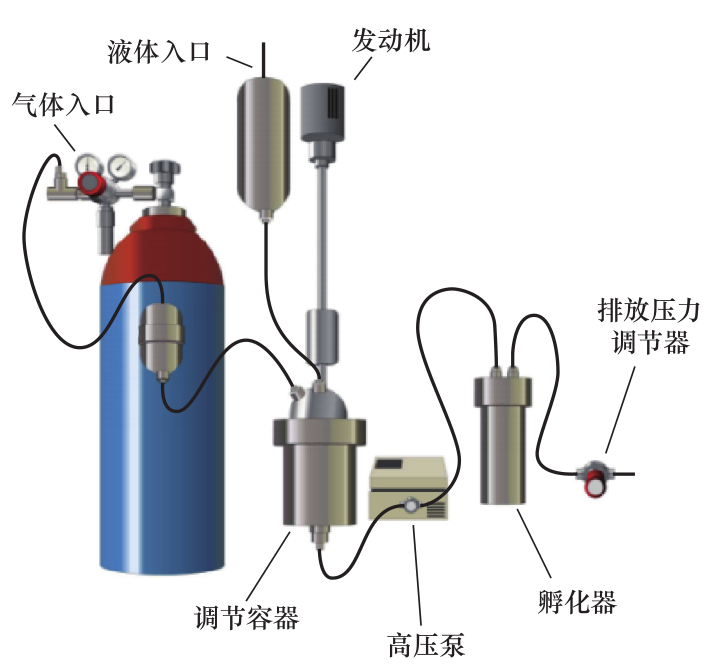 液体入口

发动机

气体入口

排放压力调节器

调节容器

高压泵

孵化器