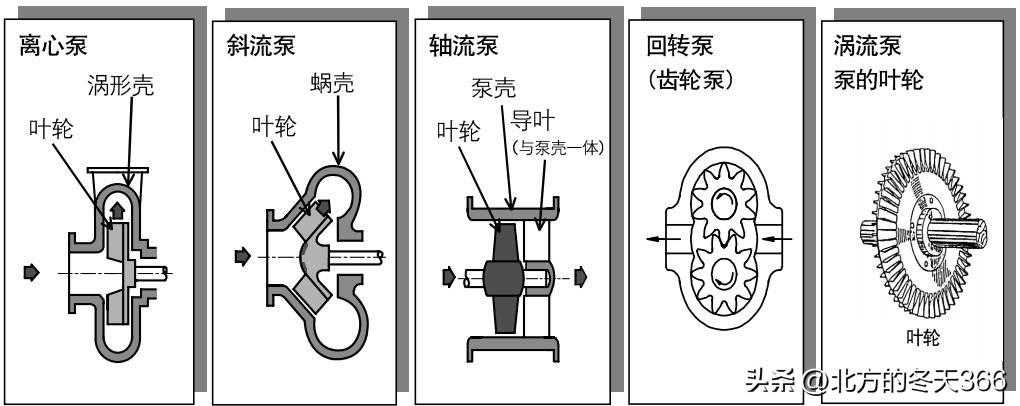 离心泵
涡形壳
叶轮

斜流泵
蜗壳
叶轮

轴流泵
泵壳
叶轮
导叶
(与泵壳一体)

回转泵
(齿轮泵)

涡流泵
泵的叶轮
叶轮

头条 @北方的冬天366