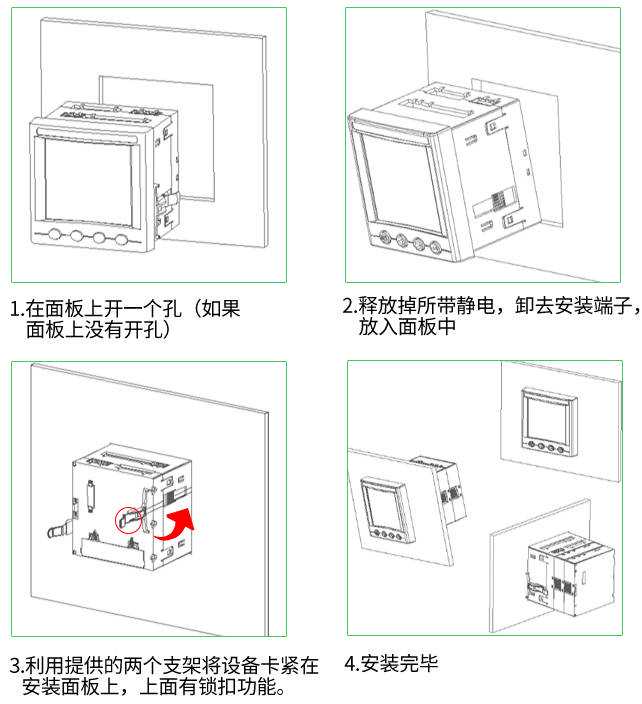 1.在面板上开一个孔（如果面板上没有开孔）

2.释放掉所带静电，卸去安装端子，放入面板中

3.利用提供的两个支架将设备卡紧在安装面板上，上面有锁扣功能。

4.安装完毕