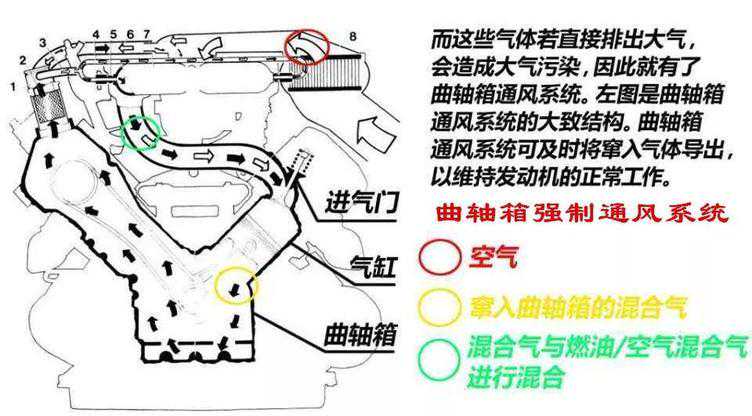 1 2 3 4 5 6 7 8

进气门

气缸

曲轴箱

而这些气体若直接排出大气，会造成大气污染，因此就有了曲轴箱通风系统。左图是曲轴箱通风系统的大致结构。曲轴箱通风系统可及时将窜入气体导出，以维持发动机的正常工作。

曲轴箱强制通风系统

空气

窜入曲轴箱的混合气

混合气与燃油/空气混合气进行混合