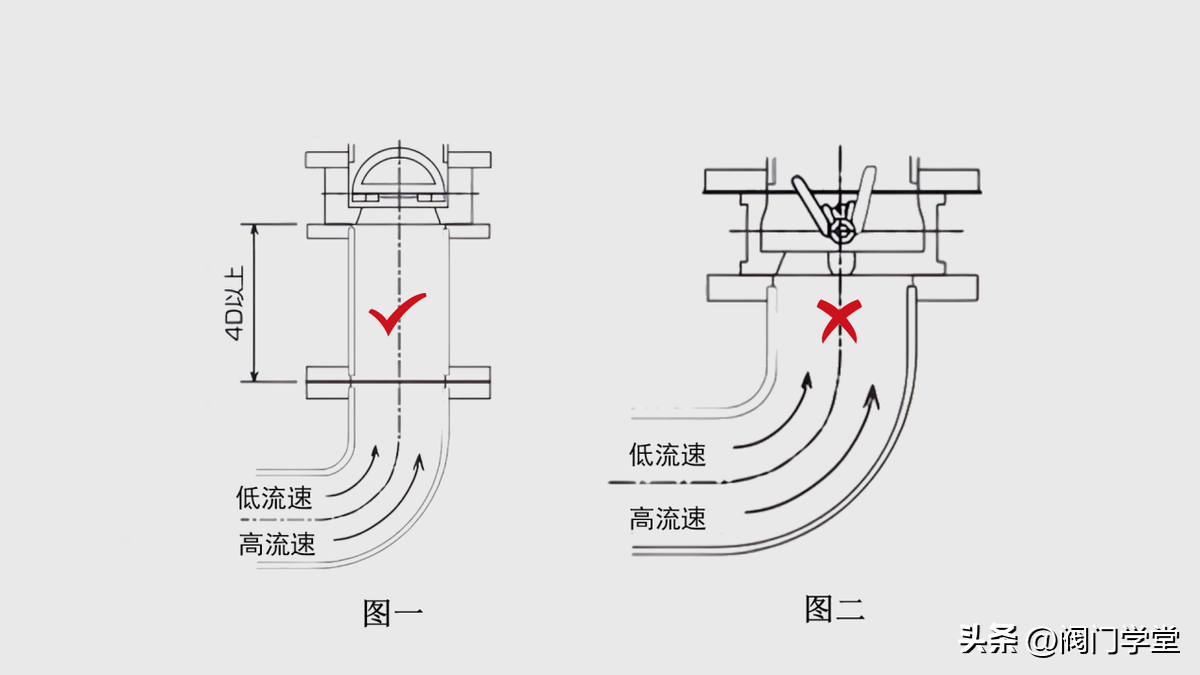 4D以上

低流速

高流速

图一

低流速

高流速

图二

头条 @阀门学堂