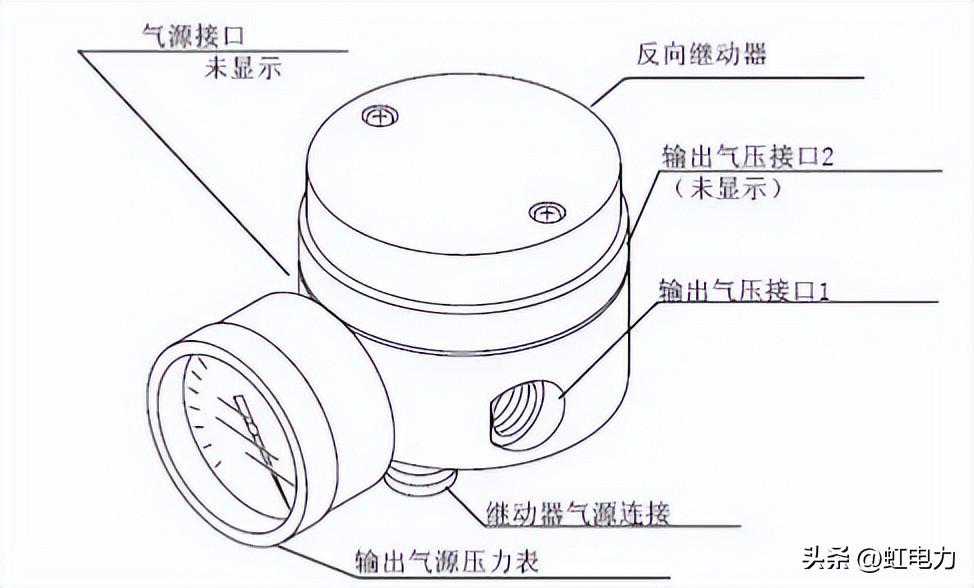 气源接口
未显示

反向继动器

输出气压接口2
（未显示）

输出气压接口1

继动器气源连接

输出气源压力表

头条 @虹电力