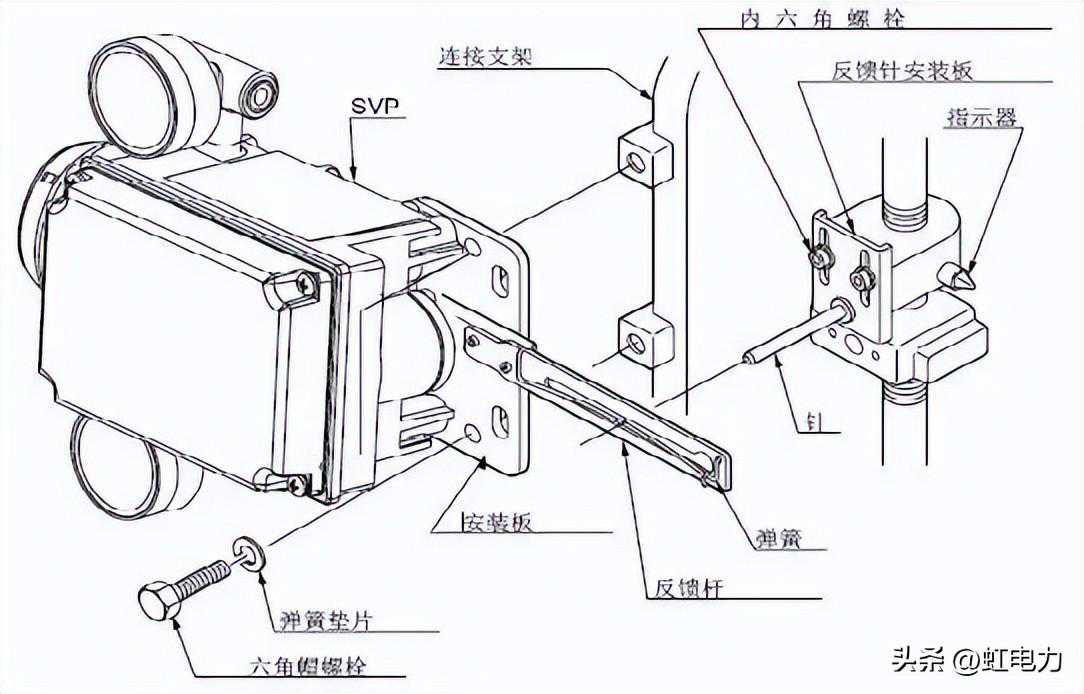 内六角螺栓
连接支架
反馈针安装板
SVP
指示器
针
安装板
弹簧
反馈杆
弹簧垫片
六角帽螺栓
头条 @虹电力