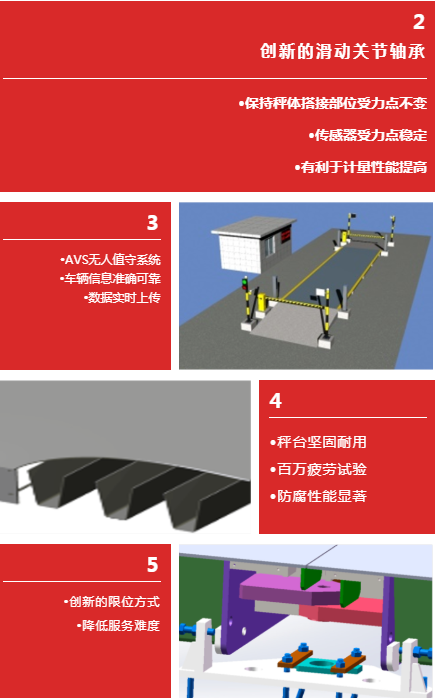 2

创新的滑动关节轴承

•保持秤体搭接部位受力点不变

•传感器受力点稳定

•有利于计量性能提高

3

•AVS无人值守系统
•车辆信息准确可靠
•数据实时上传

4

•秤台坚固耐用
•百万疲劳试验
•防腐性能显著

5

•创新的限位方式
•降低服务难度