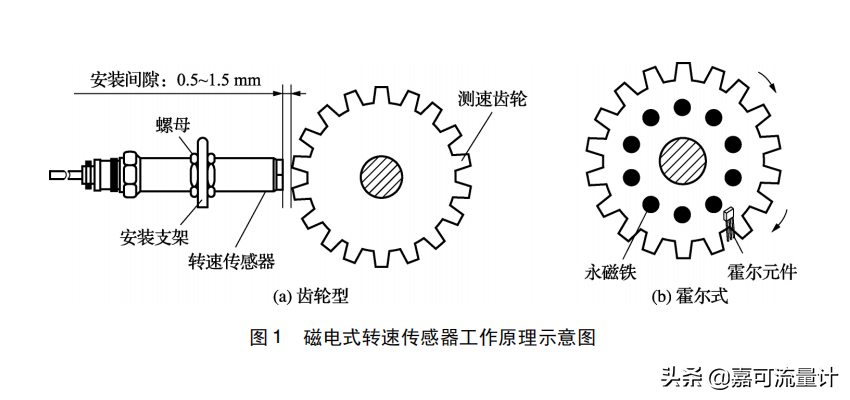 安装间隙：0.5~1.5 mm

螺母

测速齿轮

安装支架

转速传感器

(a) 齿轮型

永磁铁

霍尔元件

(b) 霍尔式

图 1　磁电式转速传感器工作原理示意图

头条 @嘉可流量计