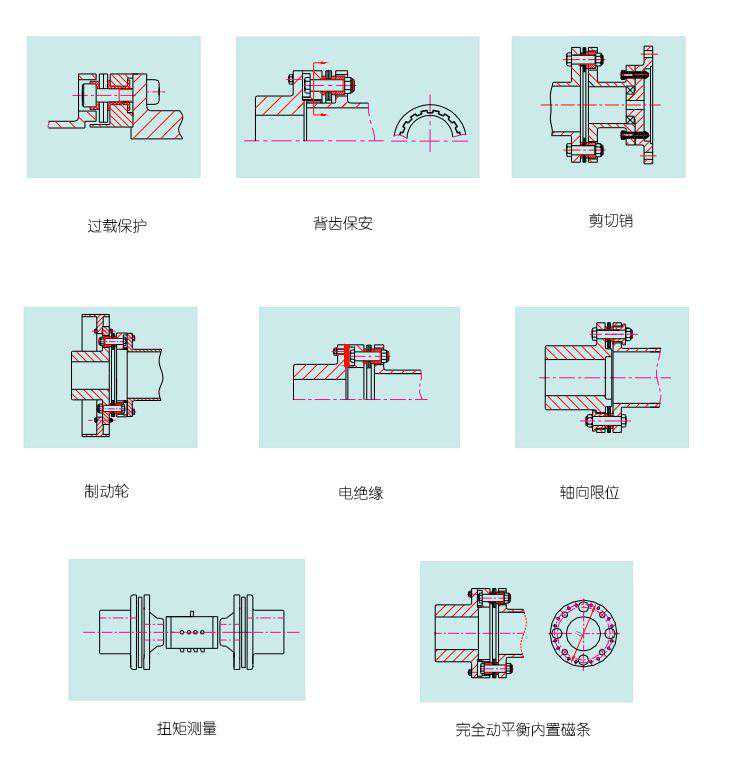 过载保护

背齿保安

剪切销

制动轮

电绝缘

轴向限位

扭矩测量

完全动平衡内置磁条