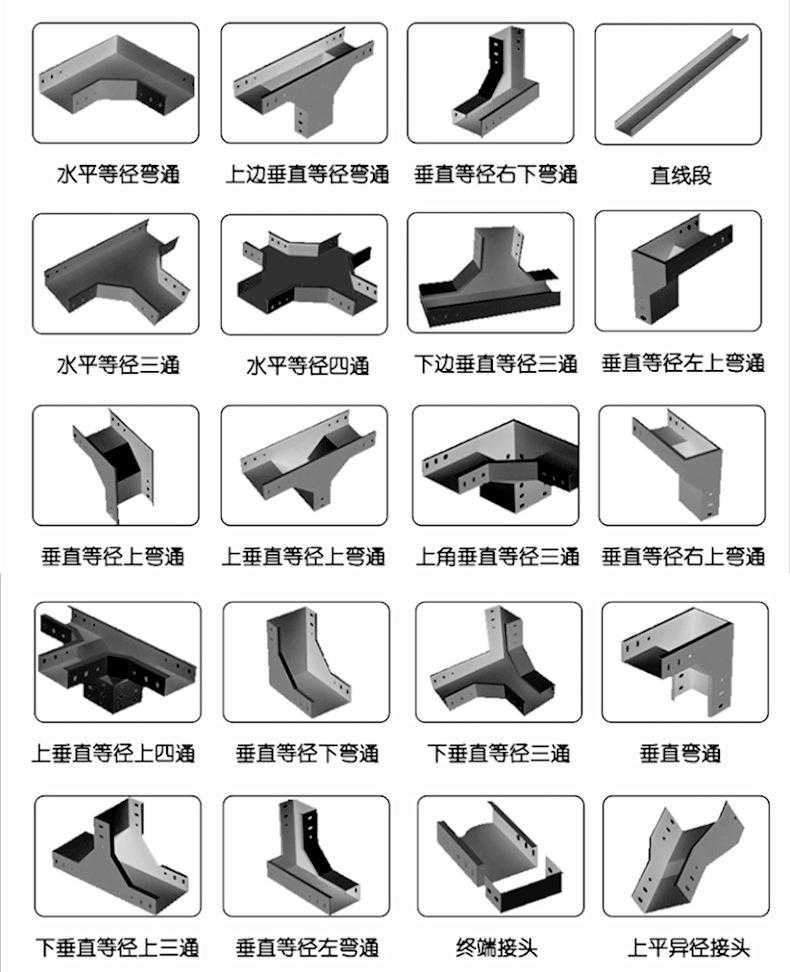 水平等径弯通

上边垂直等径弯通

垂直等径右下弯通

直线段

水平等径三通

水平等径四通

下边垂直等径三通

垂直等径左上弯通

垂直等径上弯通

上垂直等径上弯通

上角垂直等径三通

垂直等径右上弯通

上垂直等径上四通

垂直等径下弯通

下垂直等径三通

垂直弯通

下垂直等径上三通

垂直等径左弯通

终端接头

上平异径接头