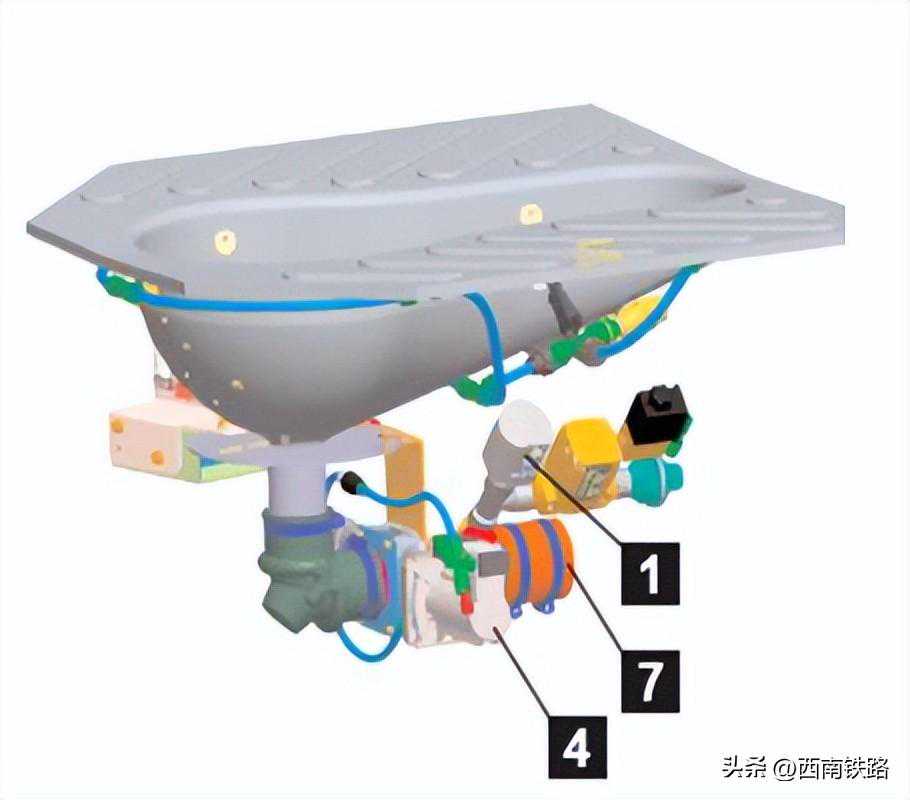 1

7

4

头条 @西南铁路