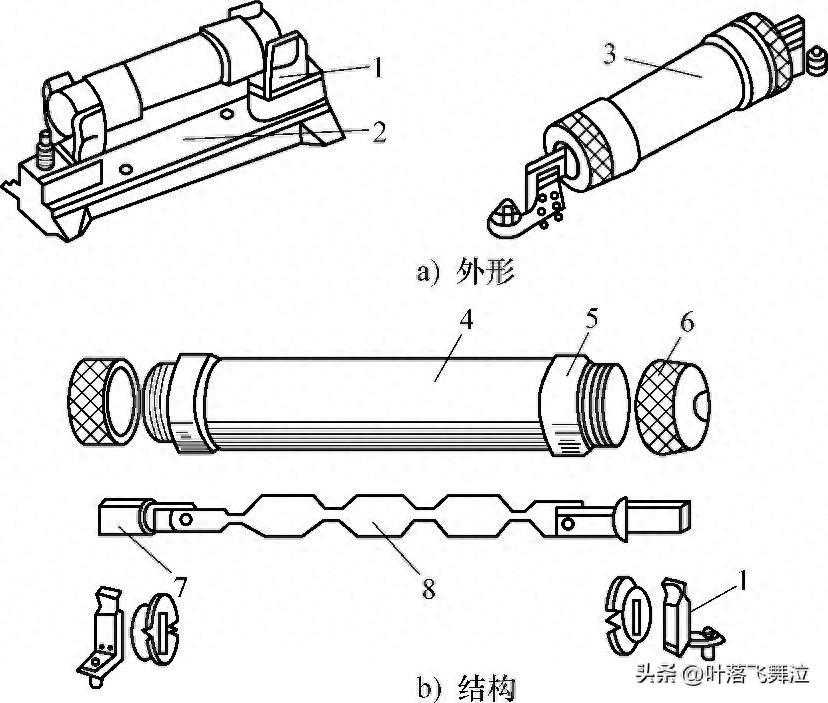 1
2
3
a) 外形
4
5
6
7
8
1
b) 结构
头条 @叶落飞舞泣