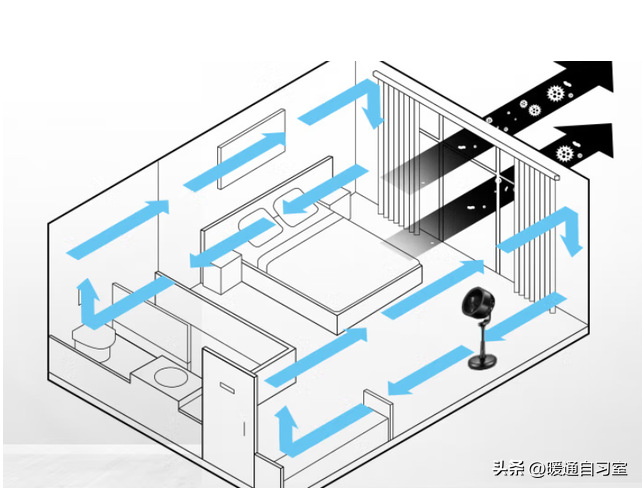 头条 @暖通自习室