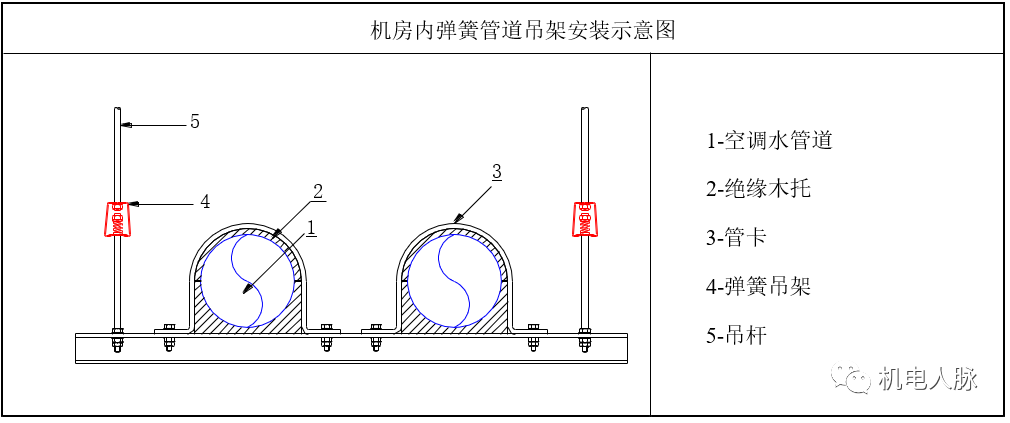 机房内弹簧管道吊架安装示意图

5
4
2
1
3

1-空调水管道
2-绝缘木托
3-管卡
4-弹簧吊架
5-吊杆

机电人脉