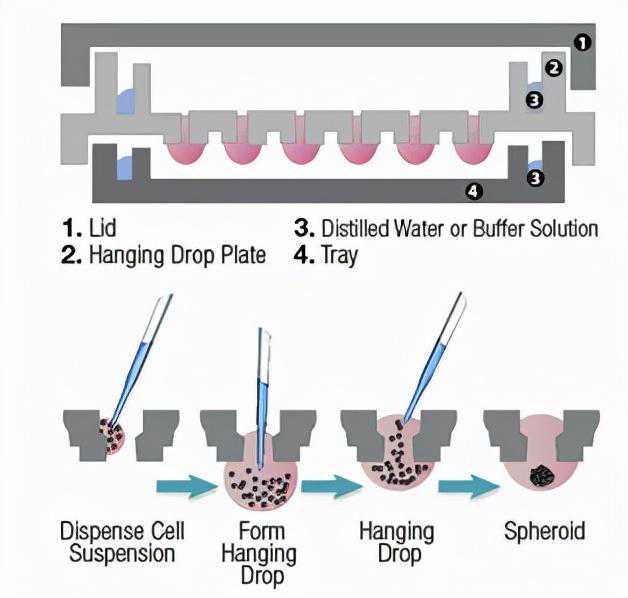 1
2
3
3
4

1. Lid
2. Hanging Drop Plate
3. Distilled Water or Buffer Solution
4. Tray

Dispense Cell Suspension

Form Hanging Drop

Hanging Drop

Spheroid