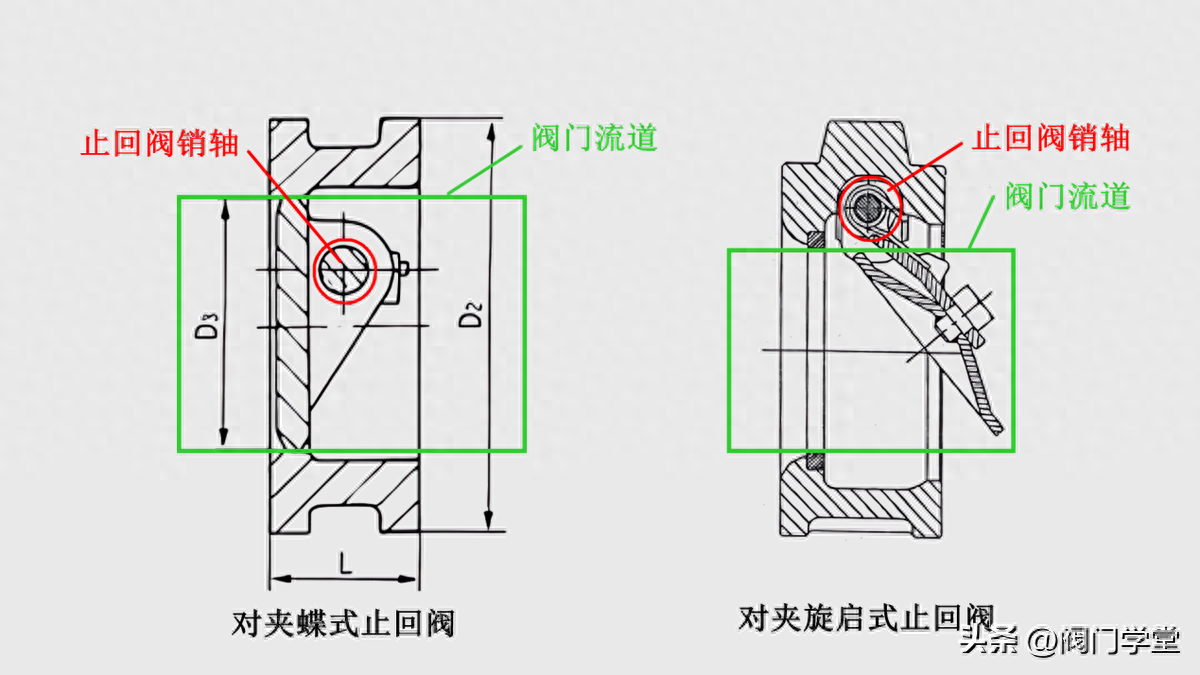 止回阀销轴

阀门流道

$D_3$

$D_2$

L

对夹蝶式止回阀

止回阀销轴

阀门流道

对夹旋启式止回阀

头条 @阀门学堂