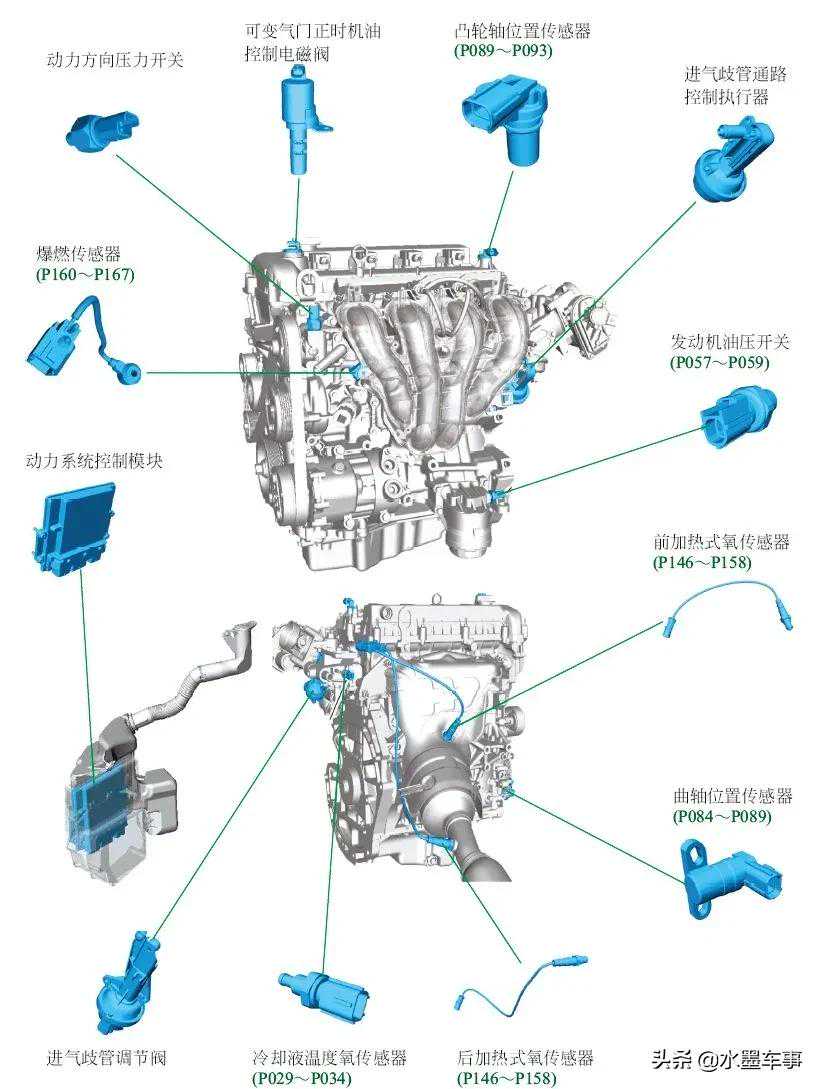 动力方向压力开关

可变气门正时机油控制电磁阀

凸轮轴位置传感器
(P089～P093)

进气歧管通路控制执行器

爆燃传感器
(P160～P167)

发动机油压开关
(P057～P059)

动力系统控制模块

前加热式氧传感器
(P146～P158)

曲轴位置传感器
(P084～P089)

进气歧管调节阀

冷却液温度氧传感器
(P029～P034)

后加热式氧传感器
(P146～P158)

头条 @水墨车事