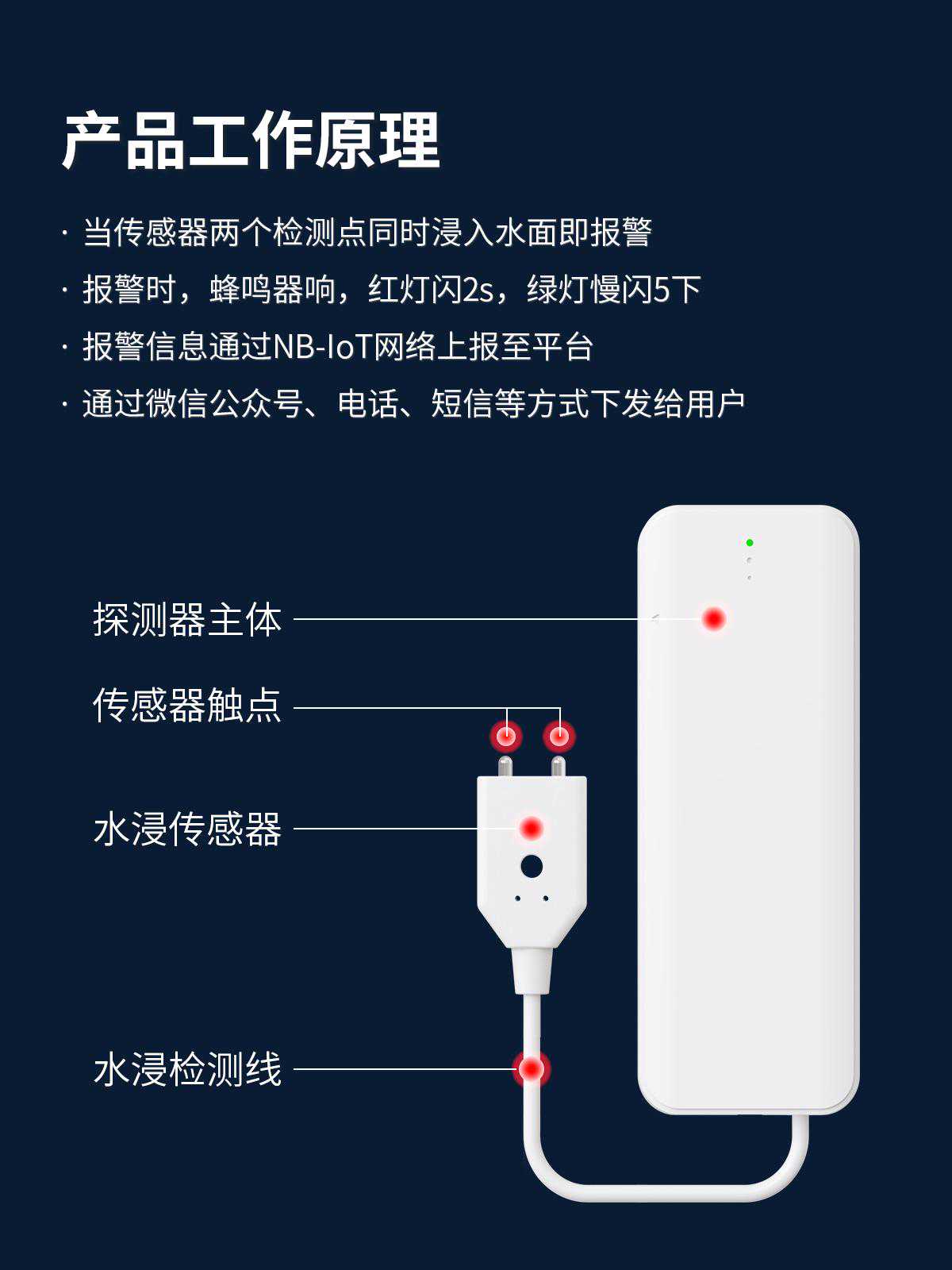 产品工作原理

· 当传感器两个检测点同时浸入水面即报警

· 报警时，蜂鸣器响，红灯闪2s，绿灯慢闪5下

· 报警信息通过NB-IoT网络上报至平台

· 通过微信公众号、电话、短信等方式下发给用户

探测器主体

传感器触点

水浸传感器

水浸检测线